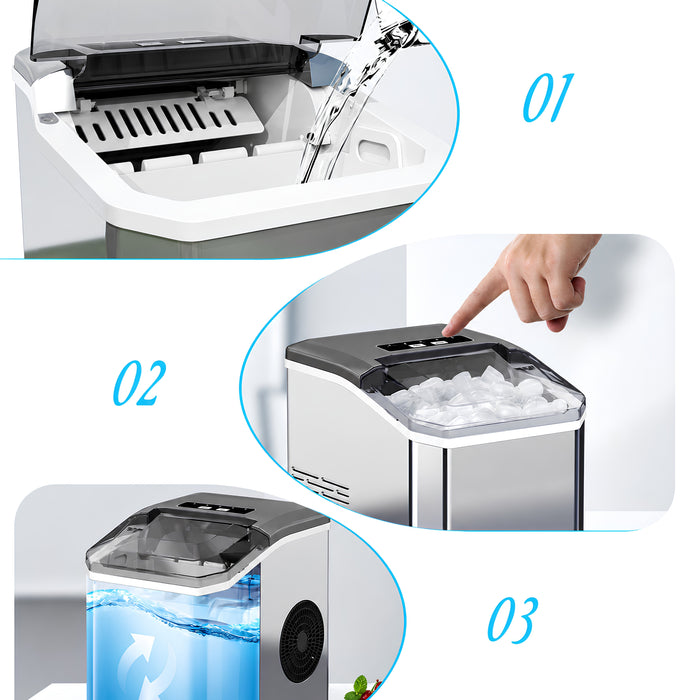 01

02

03